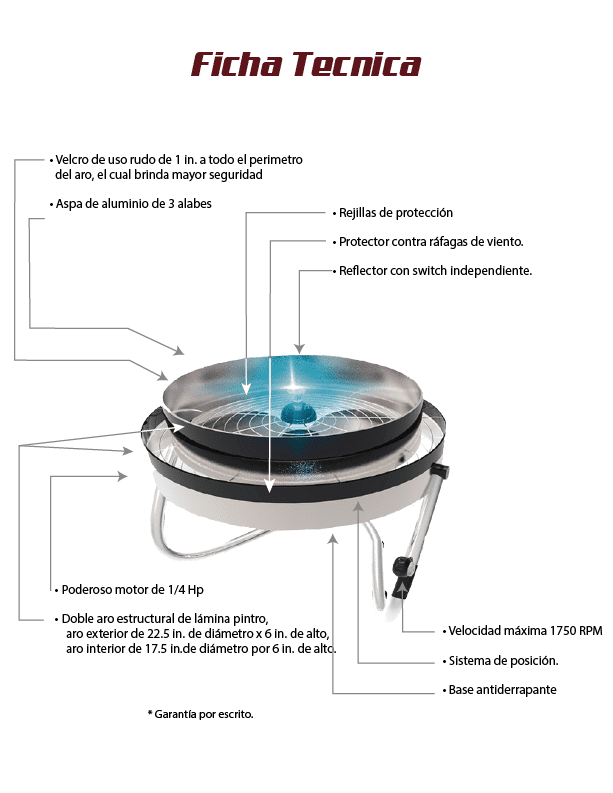 Ficha Tecnica

• Velcro de uso rudo de 1 in. a todo el perimetro del aro, el cual brinda mayor seguridad

• Aspa de aluminio de 3 alabes

• Rejillas de protección

• Protector contra ráfagas de viento.

• Reflector con switch independiente.

• Poderoso motor de 1/4 Hp

• Doble aro estructural de lámina pintro, aro exterior de 22.5 in. de diámetro x 6 in. de alto, aro interior de 17.5 in.de diámetro por 6 in. de alto.

• Velocidad máxima 1750 RPM

• Sistema de posición.

• Base antiderrapante

* Garantía por escrito.